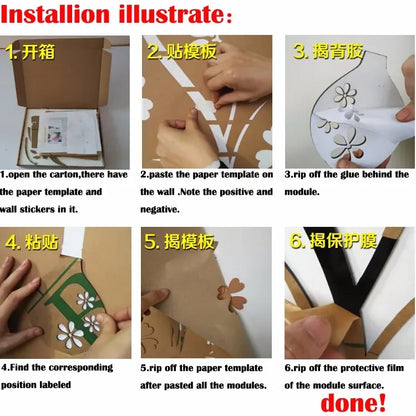 Installion illustrate:

1. 开箱

1.open the carton,there have the paper template and wall stickers in it.

2. 贴模板

2.paste the paper template on the wall .Note the positive and negative.

3. 揭背胶

3.rip off the glue behind the module.

4. 粘贴

4.Find the corresponding position labeled

5. 揭模板

5.rip off the paper template after pasted all the modules.

6. 揭保护膜

6.rip off the protective film of the module surface.

done!